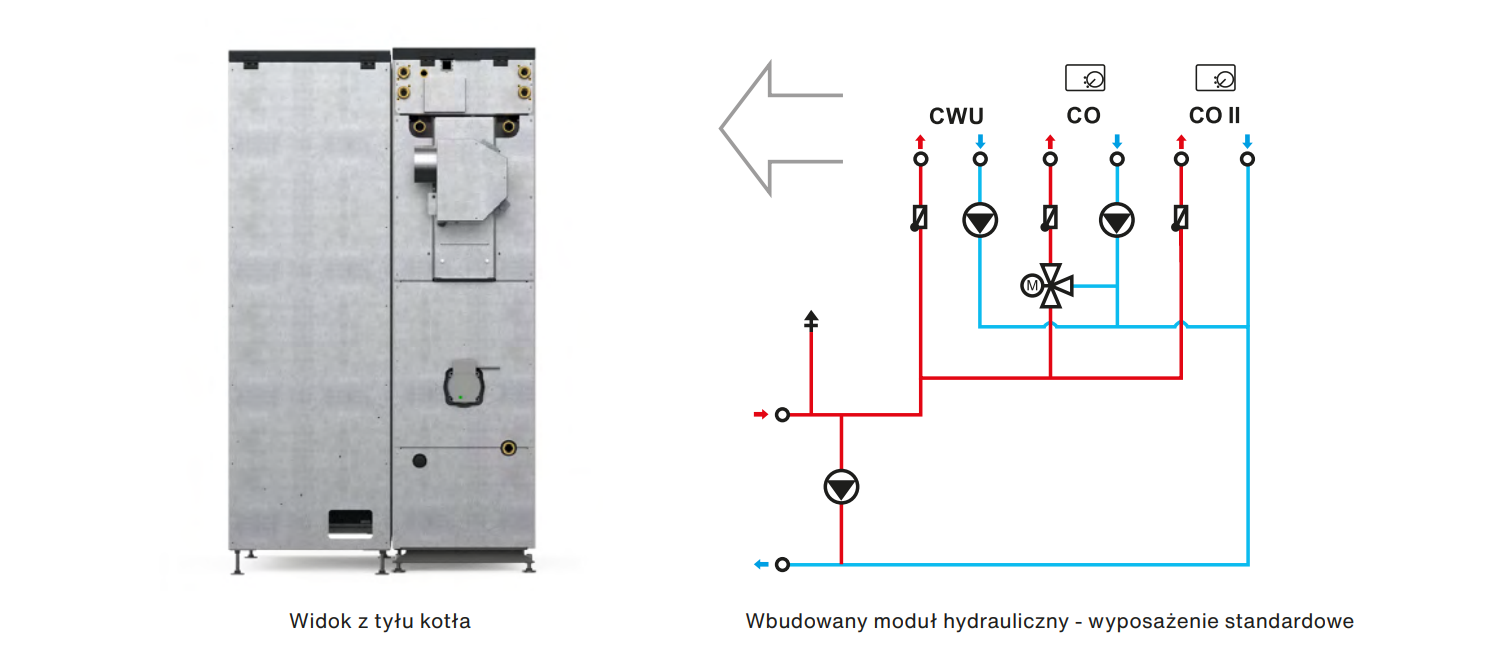 CWU
CO
CO II
M

Widok z tyłu kotła

Wbudowany moduł hydrauliczny - wyposażenie standardowe